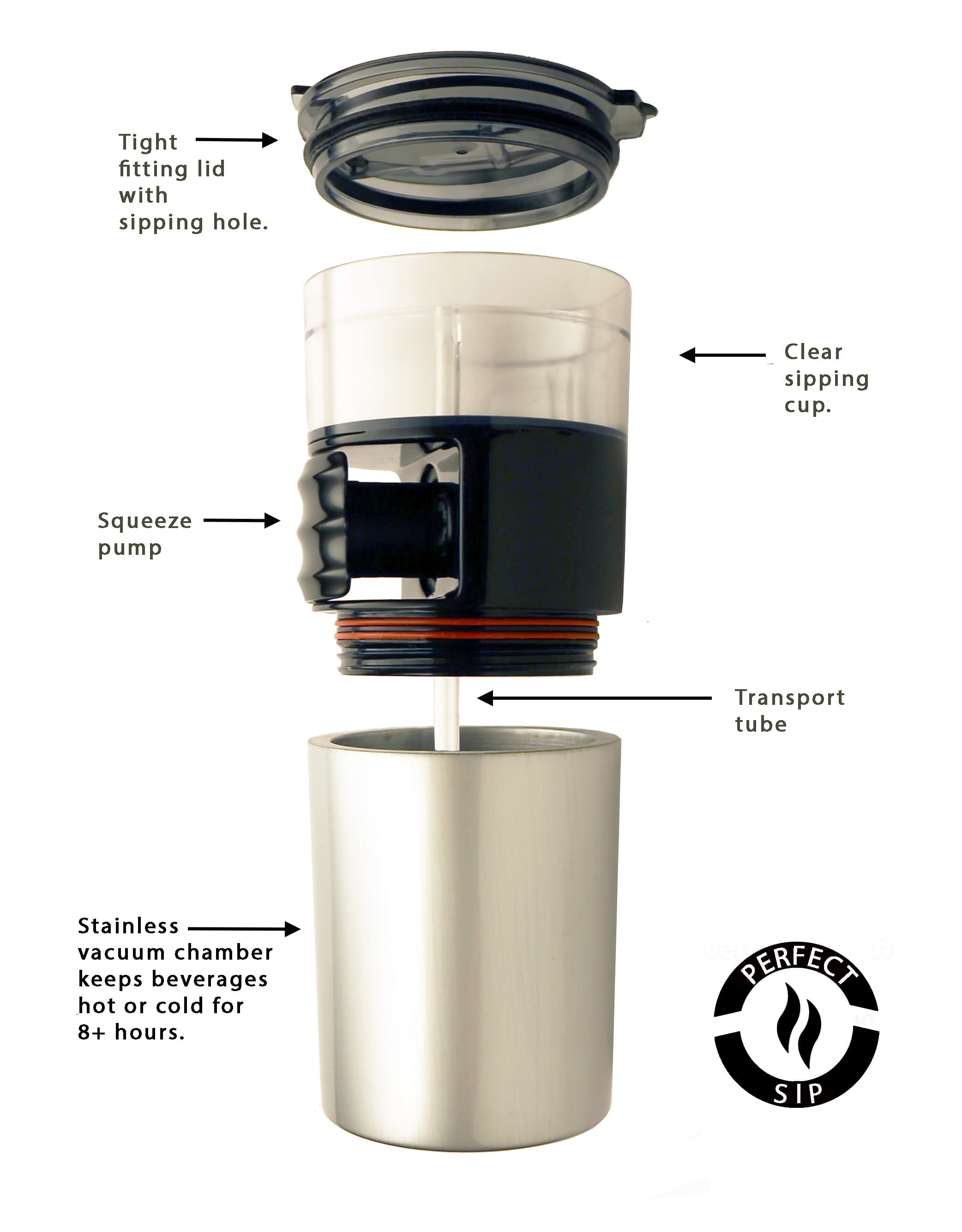 Tight fitting lid with sipping hole.

Clear sipping cup.

Squeeze pump

Transport tube

Stainless vacuum chamber keeps beverages hot or cold for 8+ hours.

PERFECT SIP